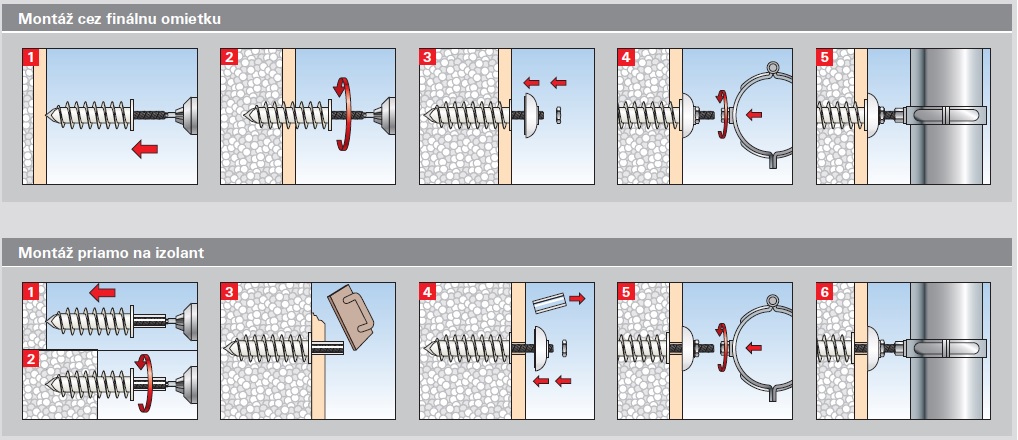 Montáž cez finálnu omietku

1

2

3

4

5

Montáž priamo na izolant

1

2

3

4

5

6